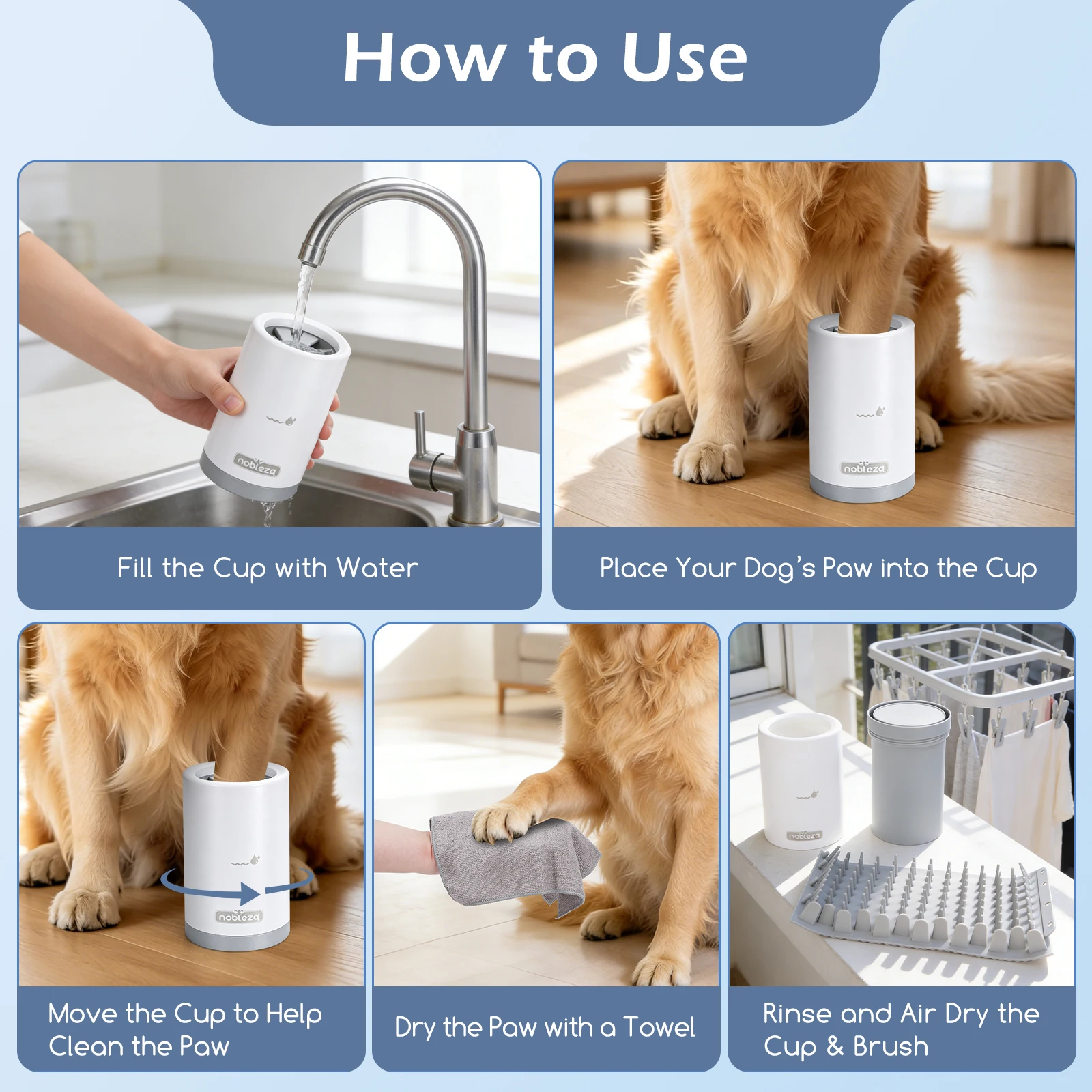 How to Use

nobleza

Fill the Cup with Water

nobleza

Place Your Dog's Paw into the Cup

nobleza

Move the Cup to Help Clean the Paw

Dry the Paw with a Towel

nobleza

Rinse and Air Dry the Cup & Brush